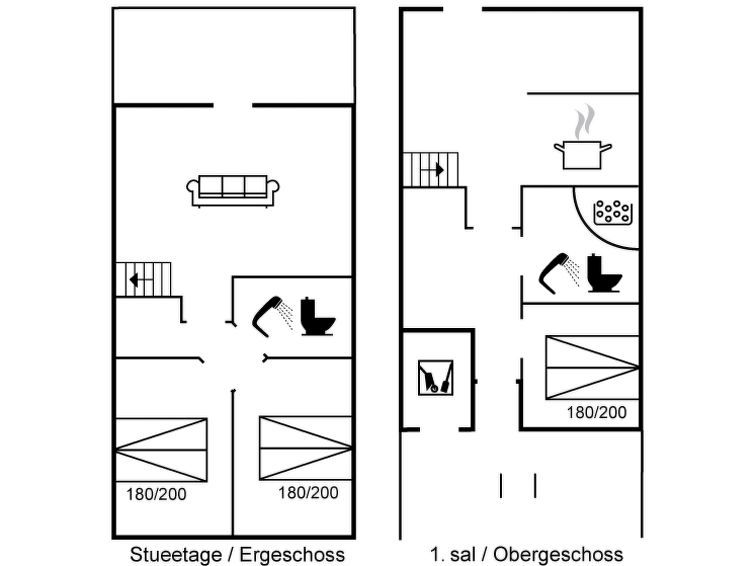 180/200

180/200

Stueetage / Ergeschoss

180/200

1. sal / Obergeschoss