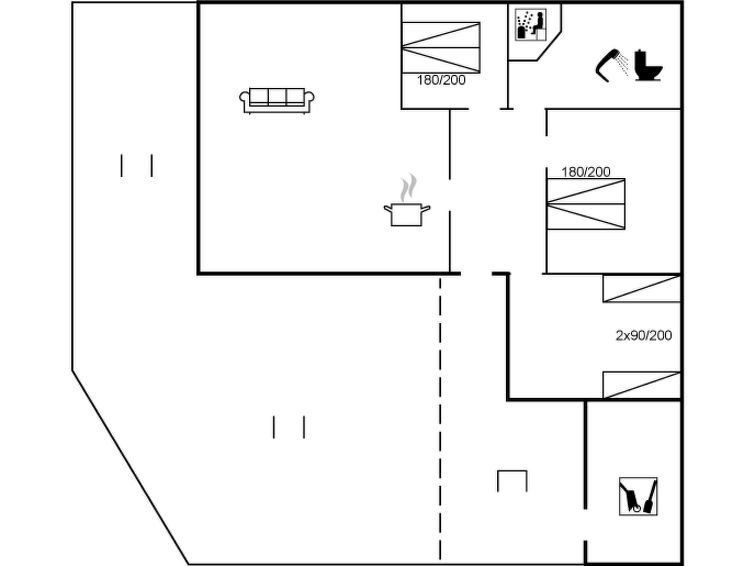 180/200

180/200

2x90/200