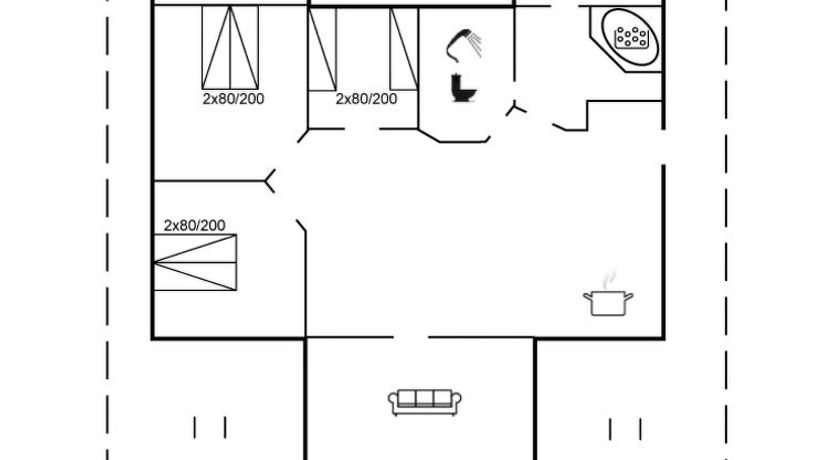 2x80/200

2x80/200

2x80/200