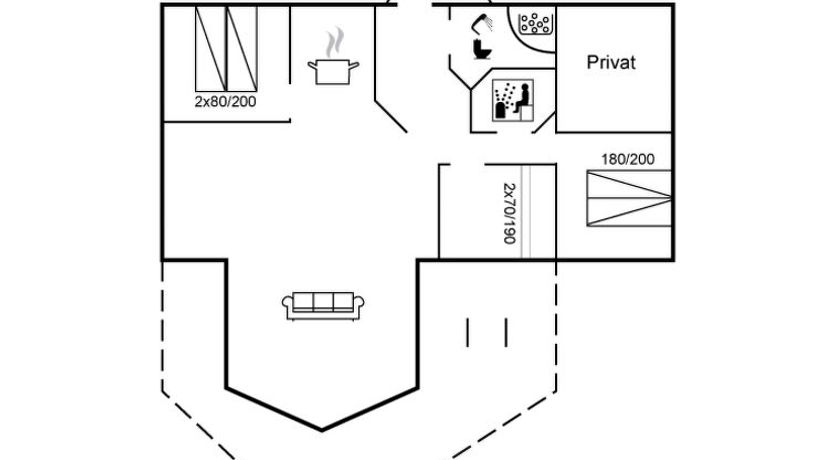 2x80/200

Privat

180/200

2x70/190