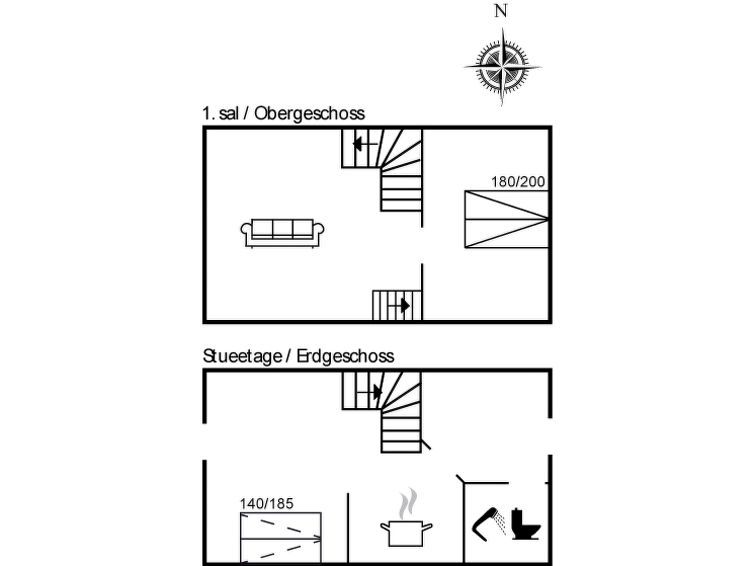 N

1. sal / Obergeschoss

180/200

Stueetage / Erdgeschoss

140/185