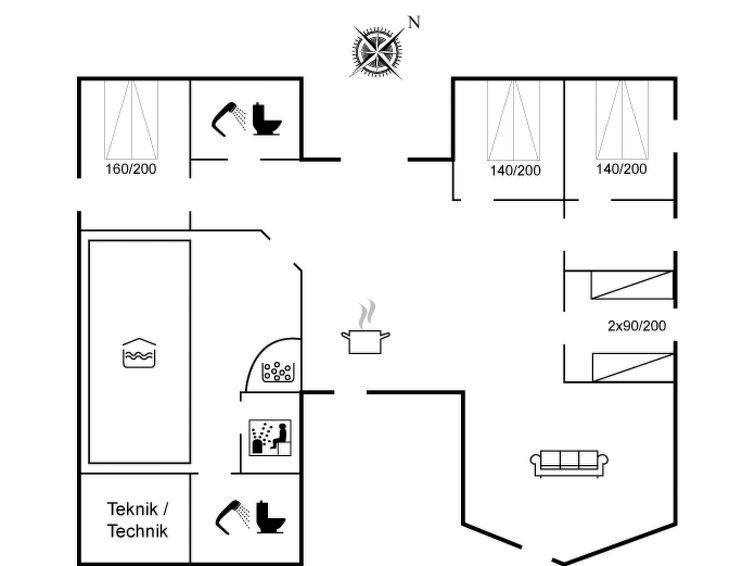 N

160/200

140/200

140/200

2x90/200

Teknik / Technik