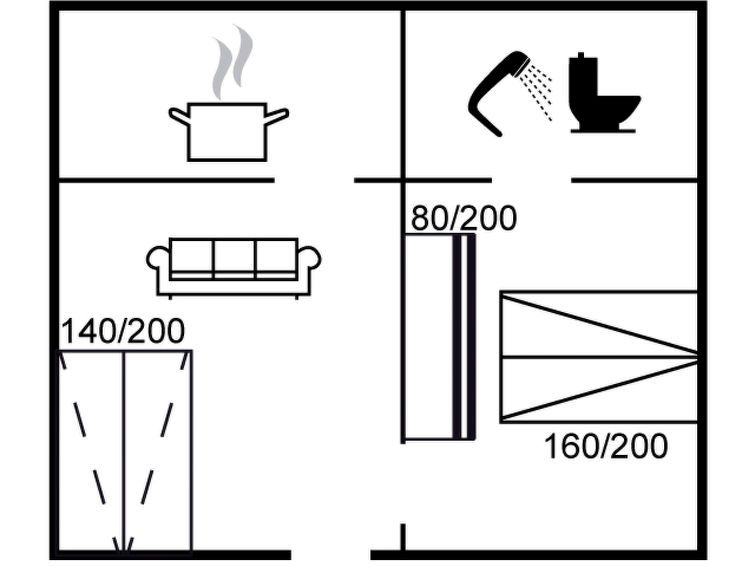 80/200

140/200

160/200